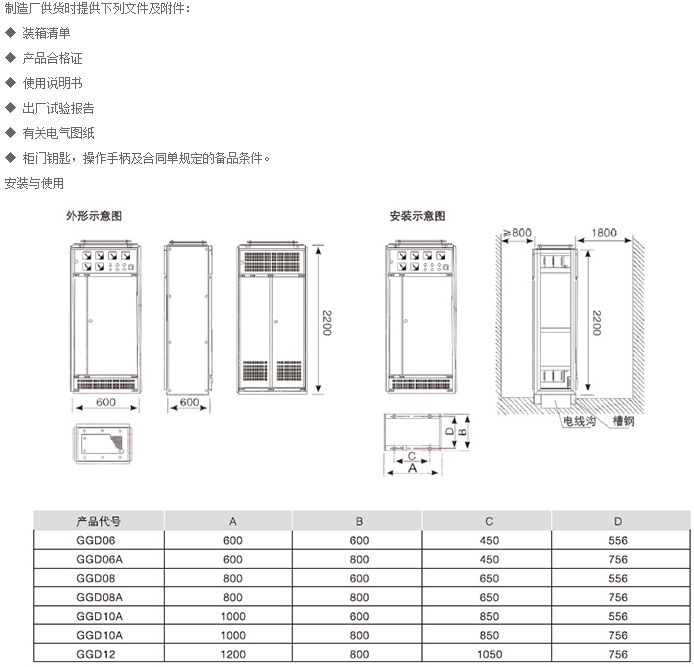 制造厂供货时提供下列文件及附件：

◆ 装箱清单

◆ 产品合格证

◆ 使用说明书

◆ 出厂试验报告

◆ 有关电气图纸

◆ 柜门钥匙，操作手柄及合同单规定的备品条件。

安装与使用

外形示意图

2200

600

600

安装示意图

≥800

1800

2200

电线沟

槽钢

D

B

C

A

| 产品代号 | A | B | C | D |
|---|---|---|---|---|
| GGD06 | 600 | 600 | 450 | 556 |
| GGD06A | 600 | 800 | 450 | 756 |
| GGD08 | 800 | 600 | 650 | 556 |
| GGD08A | 800 | 800 | 650 | 756 |
| GGD10A | 1000 | 600 | 850 | 556 |
| GGD10A | 1000 | 800 | 850 | 756 |
| GGD12 | 1200 | 800 | 1050 | 756 |